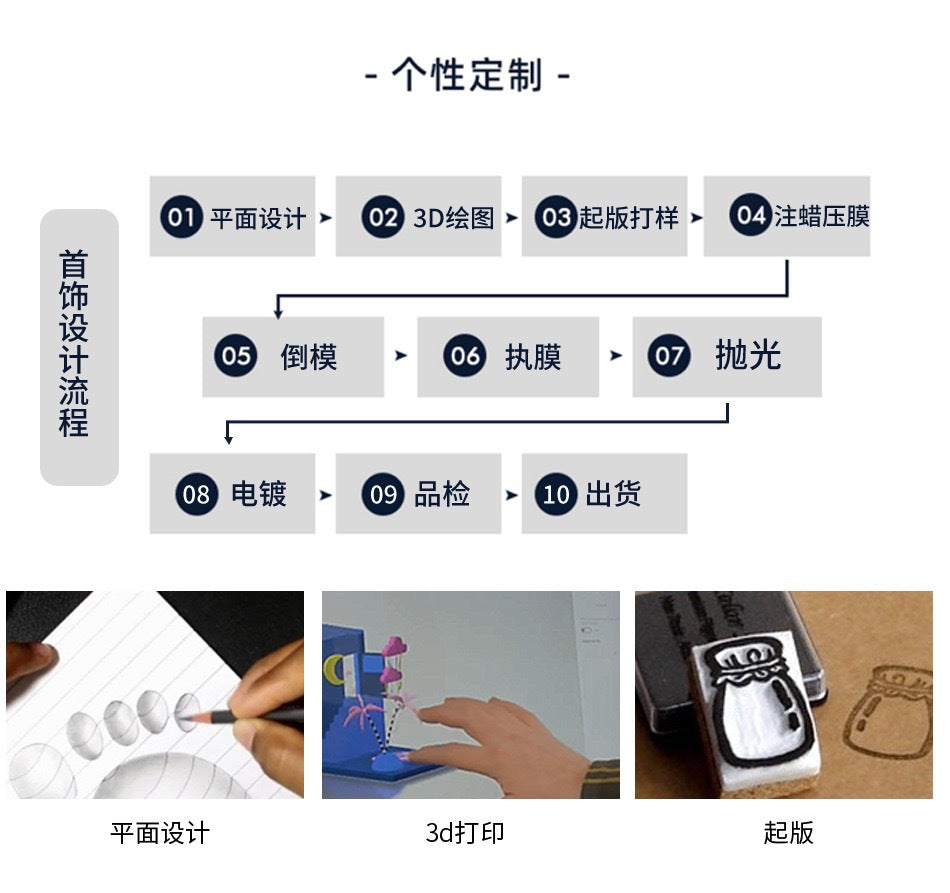 - 个性定制 -

首饰设计流程

01 平面设计
02 3D绘图
03 起版打样
04 注蜡压膜
05 倒模
06 执膜
07 抛光
08 电镀
09 品检
10 出货

平面设计

3d打印

起版